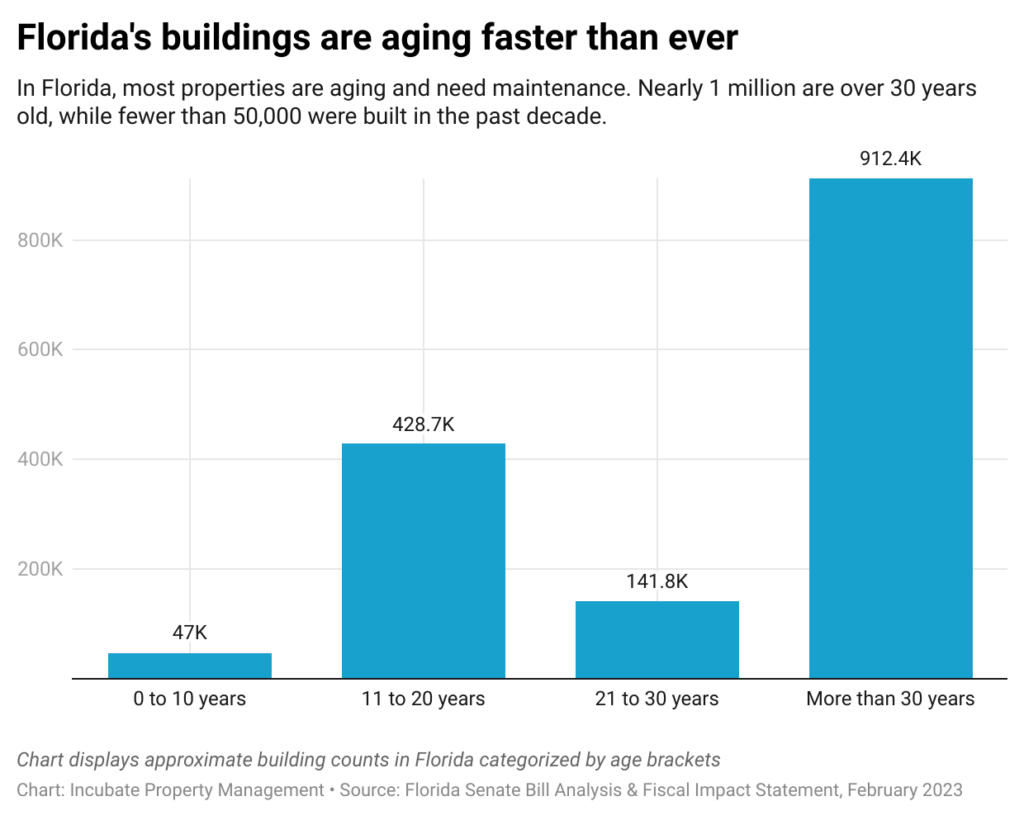 Florida's buildings are aging faster than ever

In Florida, most properties are aging and need maintenance. Nearly 1 million are over 30 years old, while fewer than 50,000 were built in the past decade.

800K
600K
400K
200K

47K
428.7K
141.8K
912.4K

0 to 10 years
11 to 20 years
21 to 30 years
More than 30 years

Chart displays approximate building counts in Florida categorized by age brackets

Chart: Incubate Property Management • Source: Florida Senate Bill Analysis & Fiscal Impact Statement, February 2023